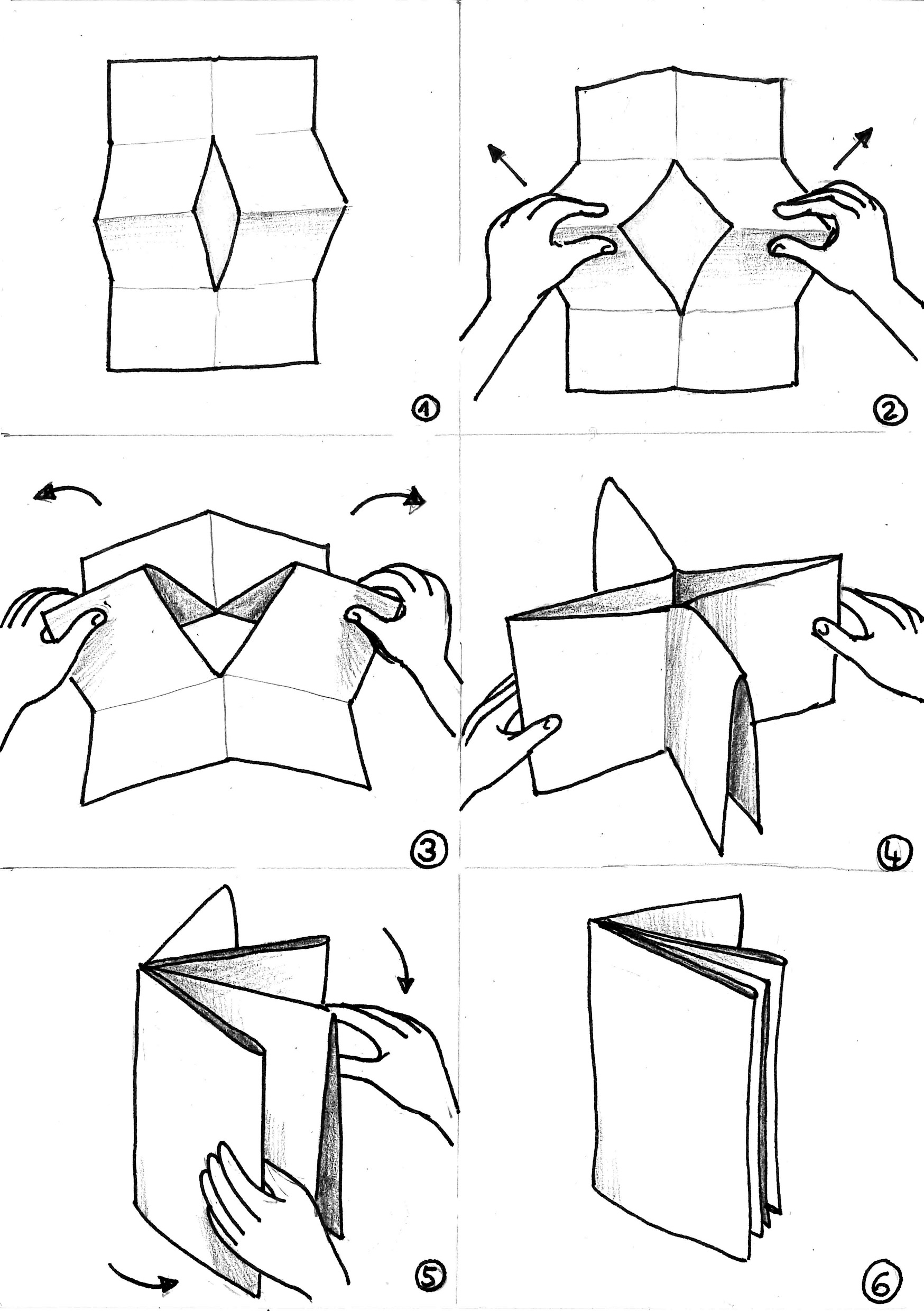 1

2

3

4

5

6